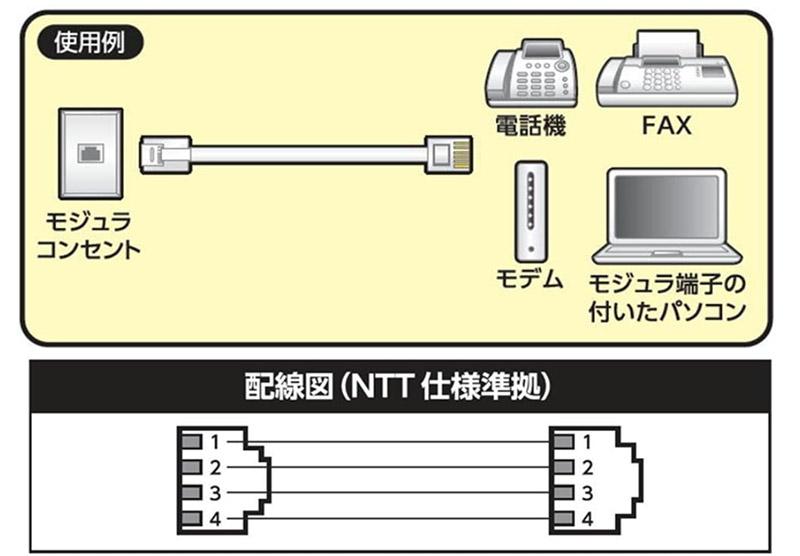 使用例

モジュラ
コンセント

電話機

FAX

モデム

モジュラ端子の
付いたパソコン

配線図（NTT 仕様準拠）

1
2
3
4

1
2
3
4